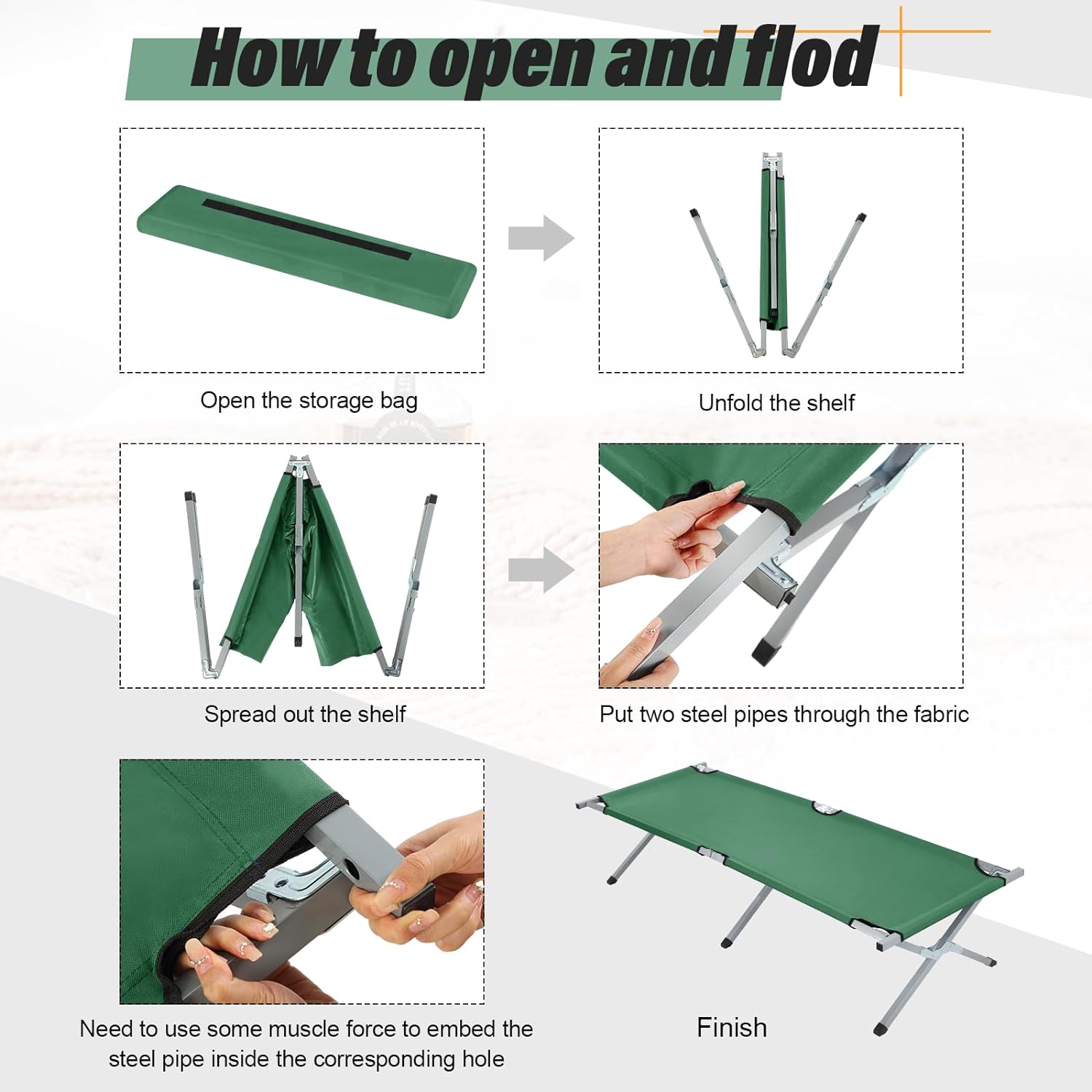 How to open and flod

Open the storage bag

Unfold the shelf

Spread out the shelf

Put two steel pipes through the fabric

Need to use some muscle force to embed the steel pipe inside the corresponding hole

Finish